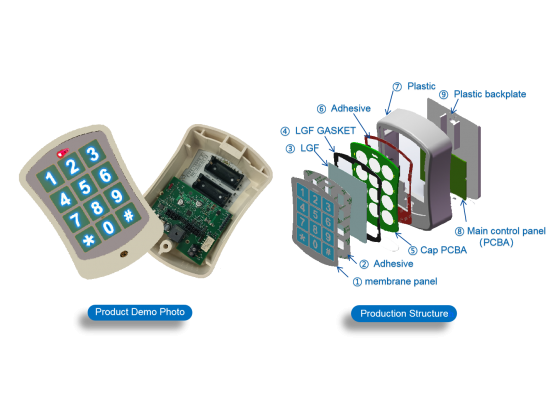 1 2 3
4 5 6
7 8 9
* 0 #

Product Demo Photo

⑦ Plastic
⑨ Plastic backplate
⑥ Adhesive
④ LGF GASKET
③ LGF

1 2 3
4 5 6
7 8 9
* 0 #

⑧ Main control panel (PCBA)
⑤ Cap PCBA
② Adhesive
① membrane panel

Production Structure